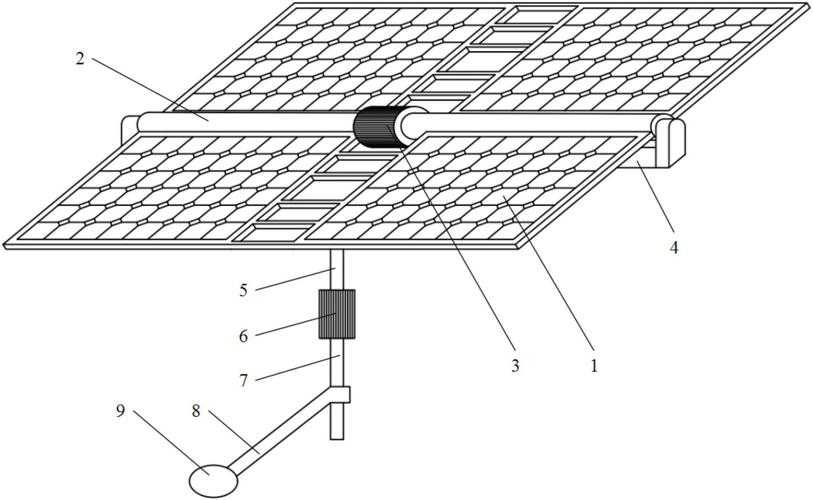 2
4
5
6
7
3
1
9
8