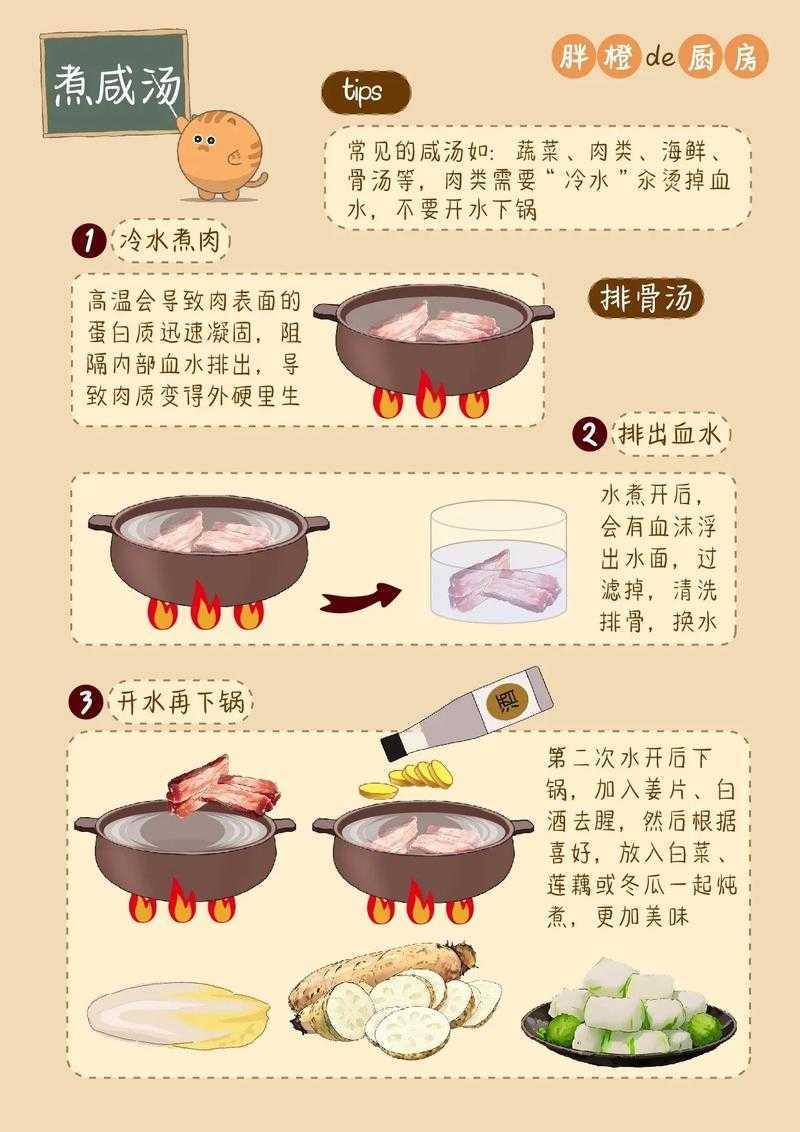 煮咸汤

胖橙de厨房

tips

常见的咸汤如：蔬菜、肉类、海鲜、骨汤等，肉类需要“冷水”汆烫掉血水，不要开水下锅

1 冷水煮肉

高温会导致肉表面的蛋白质迅速凝固，阻隔内部血水排出，导致肉质变得外硬里生

排骨汤

2 排出血水

水煮开后，会有血沫浮出水面，过滤掉，清洗排骨，换水

3 开水再下锅

酒

第二次水开后下锅，加入姜片、白酒去腥，然后根据喜好，放入白菜、莲藕或冬瓜一起炖煮，更加美味