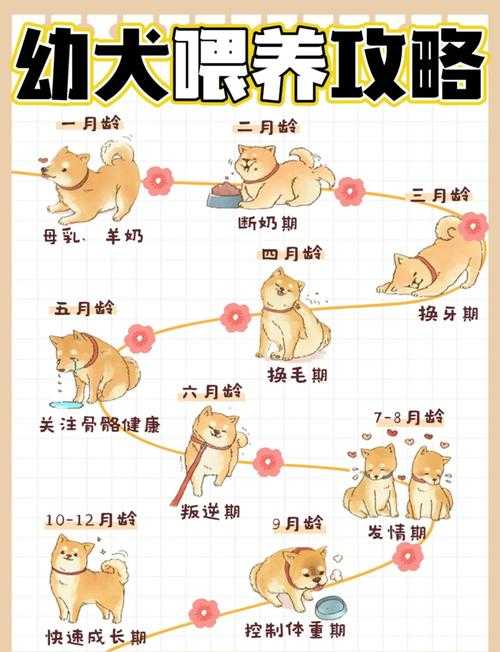 幼犬喂养攻略

一月龄
母乳、羊奶

二月龄
断奶期

三月龄
换牙期

四月龄
换毛期

五月龄
关注骨骼健康

六月龄
叛逆期

7-8月龄
发情期

9月龄
控制体重期

10-12月龄
快速成长期